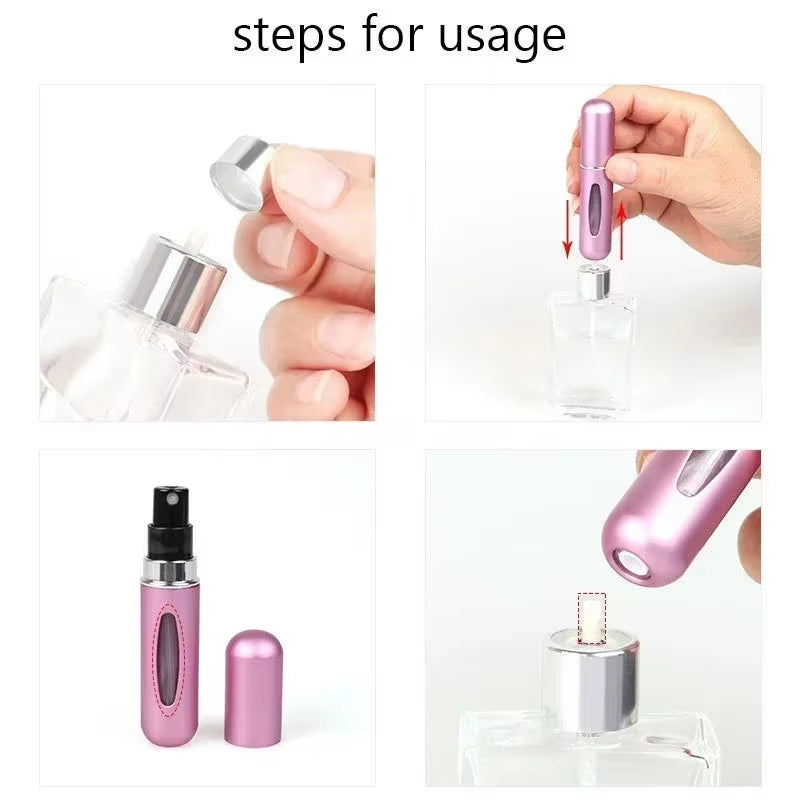 steps for usage